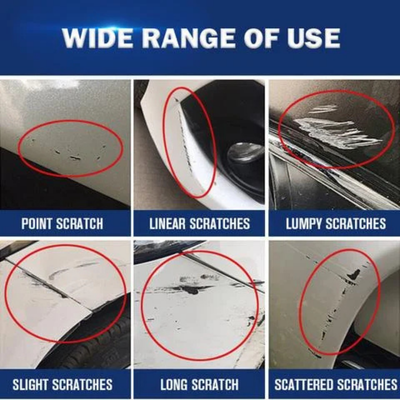 WIDE RANGE OF USE

POINT SCRATCH

LINEAR SCRATCHES

LUMPY SCRATCHES

SLIGHT SCRATCHES

LONG SCRATCH

SCATTERED SCRATCHES